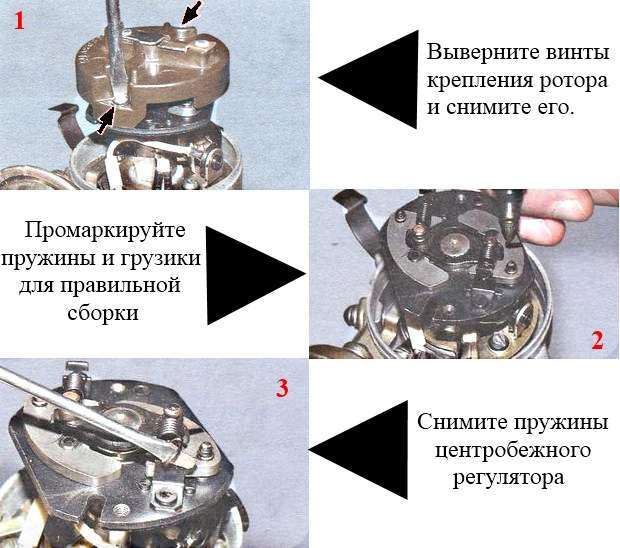 1

Выверните винты крепления ротора и снимите его.

Промаркируйте пружины и грузики для правильной сборки

2

3

Снимите пружины центробежного регулятора